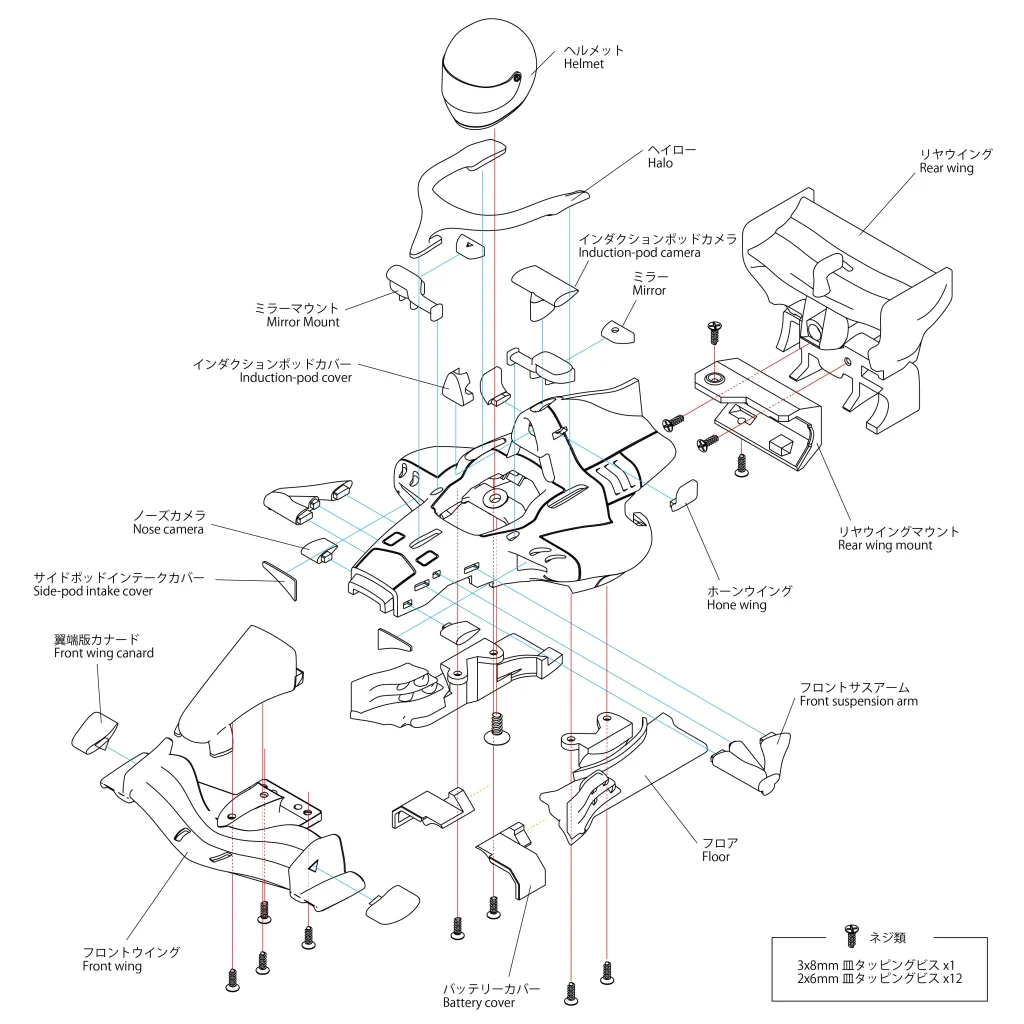 ヘルメット
Helmet

ヘイロー
Halo

リヤウイング
Rear wing

インダクションポッドカメラ
Induction-pod camera

ミラー
Mirror

ミラーマウント
Mirror Mount

インダクションポッドカバー
Induction-pod cover

ノーズカメラ
Nose camera

サイドポッドインテークカバー
Side-pod intake cover

リヤウイングマウント
Rear wing mount

ホーンウイング
Hone wing

翼端版カナード
Front wing canard

フロントサスアーム
Front suspension arm

フロア
Floor

フロントウイング
Front wing

バッテリーカバー
Battery cover

ネジ類
3x8mm 皿タッピングビス x1
2x6mm 皿タッピングビス x12